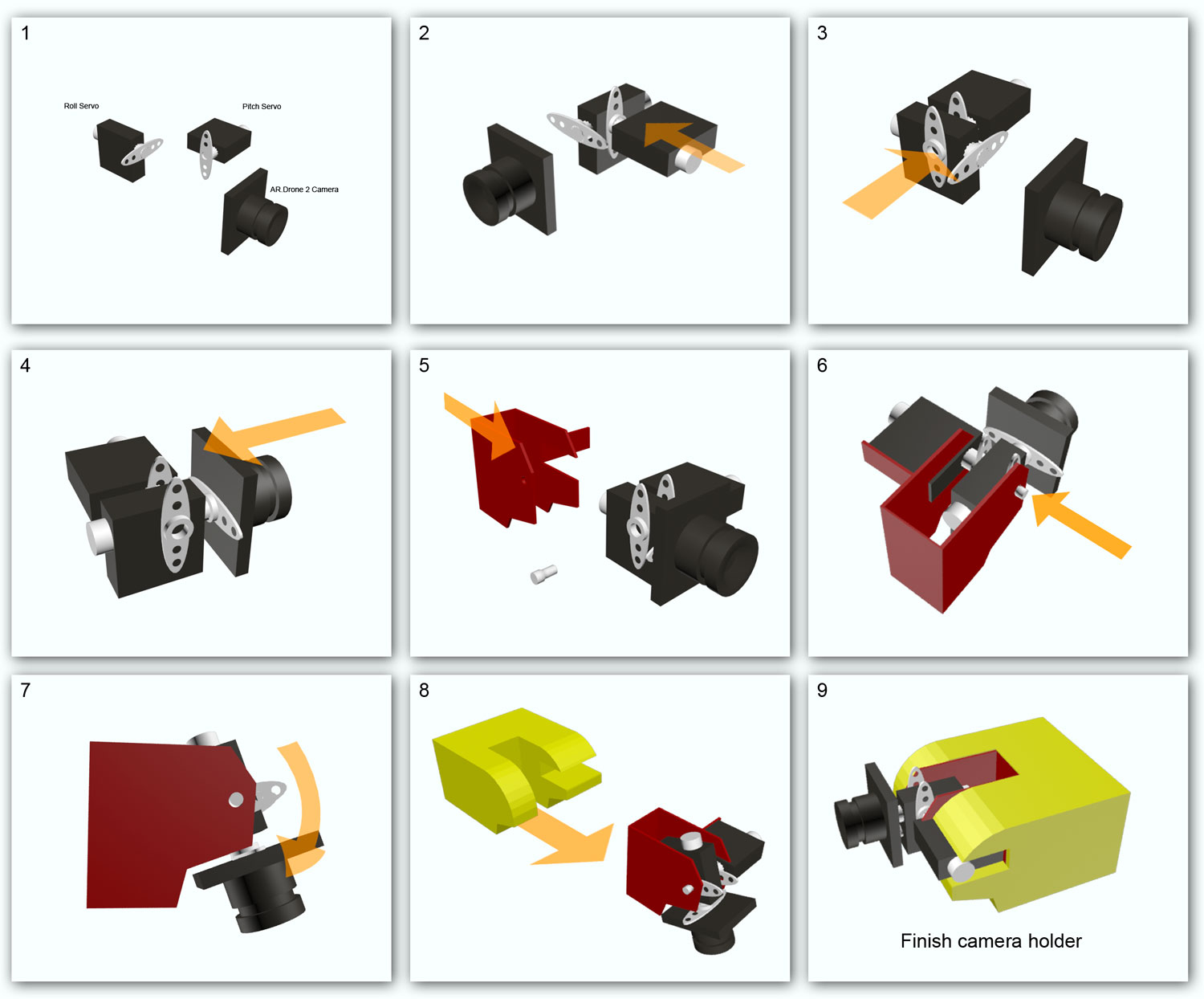 1

Roll Servo

Pitch Servo

AR.Drone 2 Camera

2

3

4

5

6

7

8

9

Finish camera holder